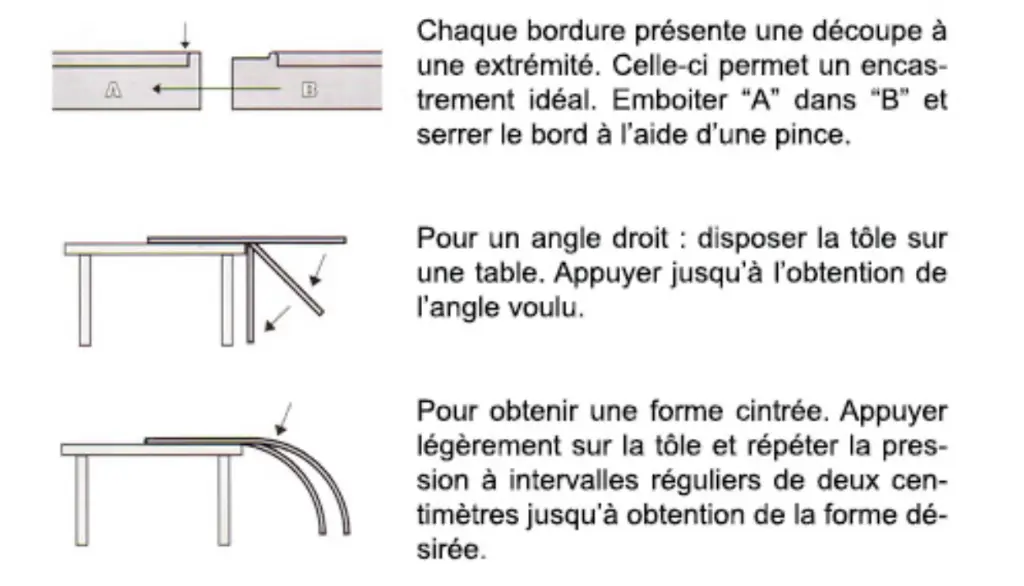 A

B

Chaque bordure présente une découpe à une extrémité. Celle-ci permet un encastrement idéal. Emboiter “A” dans “B” et serrer le bord à l’aide d’une pince.

Pour un angle droit : disposer la tôle sur une table. Appuyer jusqu’à l’obtention de l’angle voulu.

Pour obtenir une forme cintrée. Appuyer légèrement sur la tôle et répéter la pression à intervalles réguliers de deux centimètres jusqu’à obtention de la forme désirée.